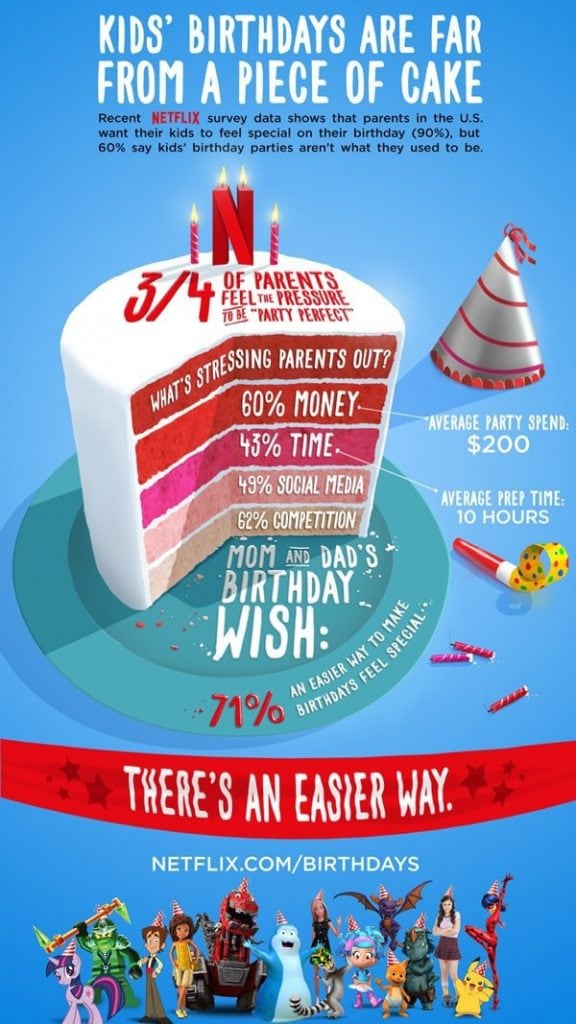 KIDS' BIRTHDAYS ARE FAR FROM A PIECE OF CAKE

Recent NETFLIX survey data shows that parents in the U.S. want their kids to feel special on their birthday (90%), but 60% say kids' birthday parties aren't what they used to be.

N

3/4 OF PARENTS FEEL THE PRESSURE TO BE "PARTY PERFECT"

WHAT'S STRESSING PARENTS OUT?

60% MONEY

43% TIME

49% SOCIAL MEDIA

62% COMPETITION

AVERAGE PARTY SPEND: $200

AVERAGE PREP TIME: 10 HOURS

MOM AND DAD'S BIRTHDAY WISH:

71% AN EASIER WAY TO MAKE BIRTHDAYS FEEL SPECIAL

THERE'S AN EASIER WAY.

NETFLIX.COM/BIRTHDAYS